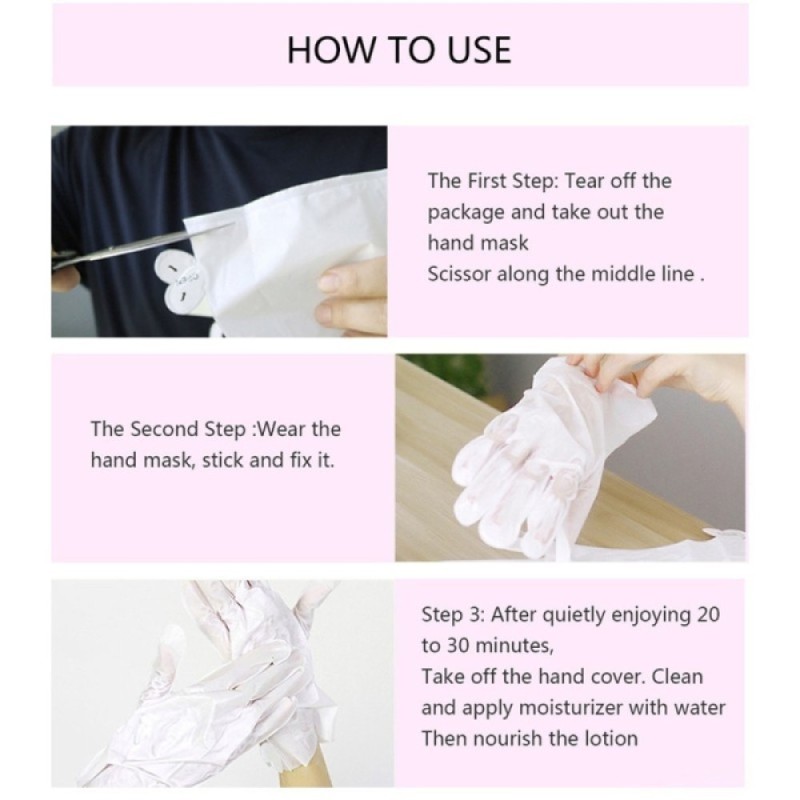 HOW TO USE

The First Step: Tear off the package and take out the hand mask
Scissor along the middle line .

The Second Step :Wear the hand mask, stick and fix it.

Step 3: After quietly enjoying 20 to 30 minutes,
Take off the hand cover. Clean and apply moisturizer with water
Then nourish the lotion