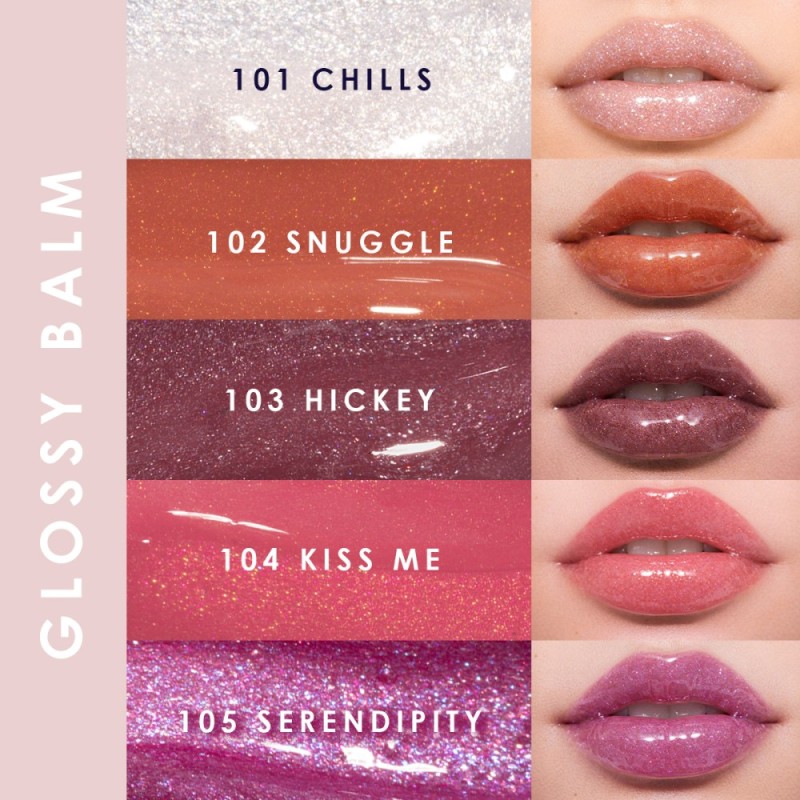 GLOSSY BALM

101 CHILLS

102 SNUGGLE

103 HICKEY

104 KISS ME

105 SERENDIPITY