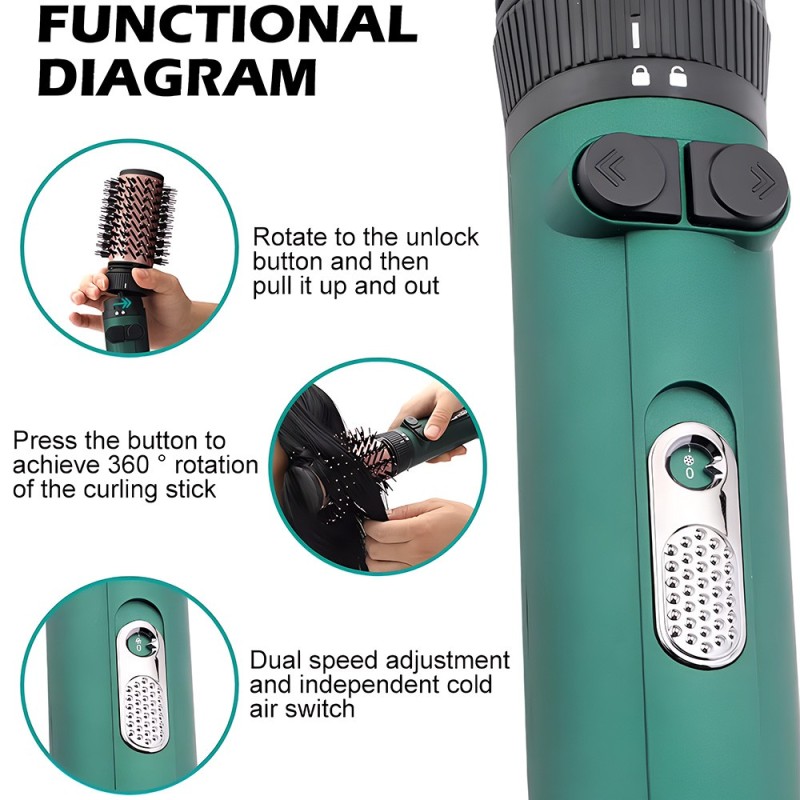 FUNCTIONAL DIAGRAM

Rotate to the unlock button and then pull it up and out

Press the button to achieve 360 ° rotation of the curling stick

Dual speed adjustment and independent cold air switch

0